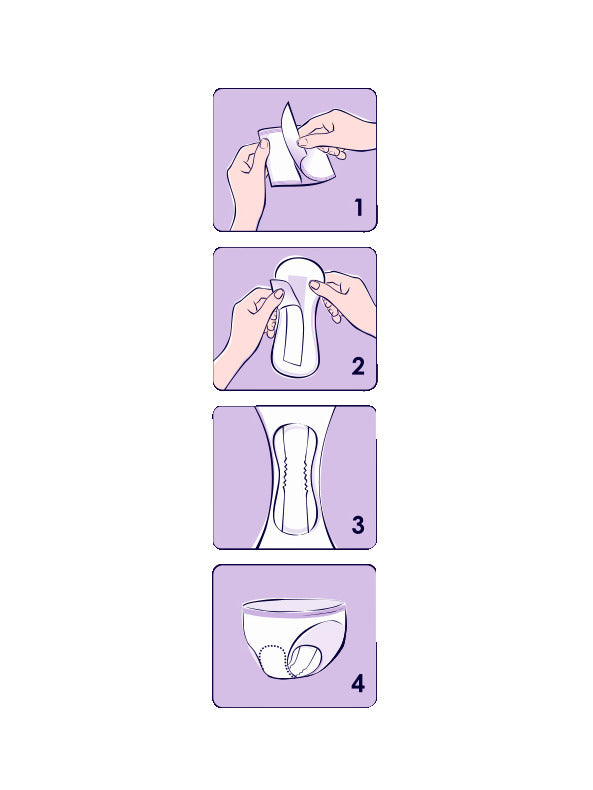 1

2

3

4